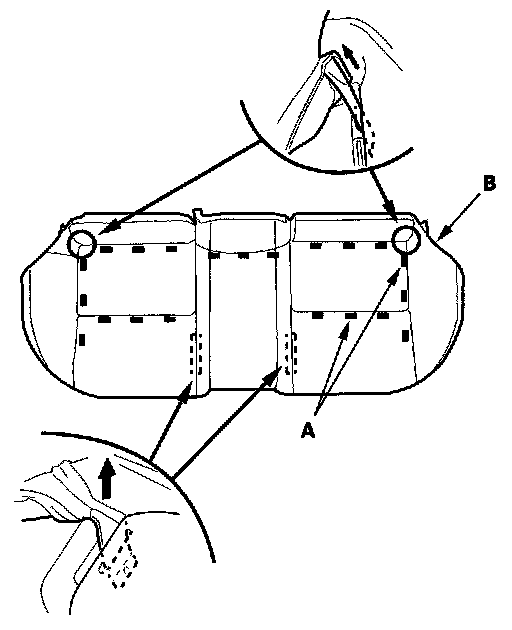 B

A