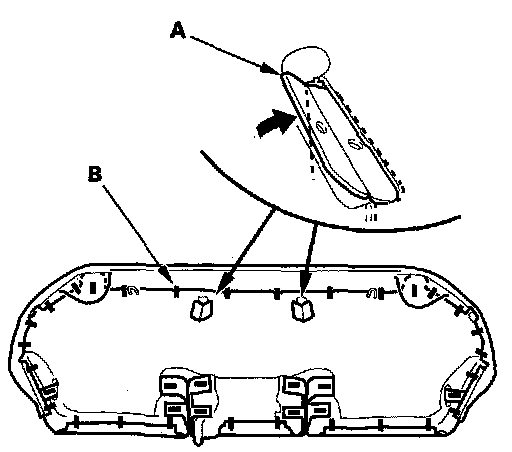 A

B