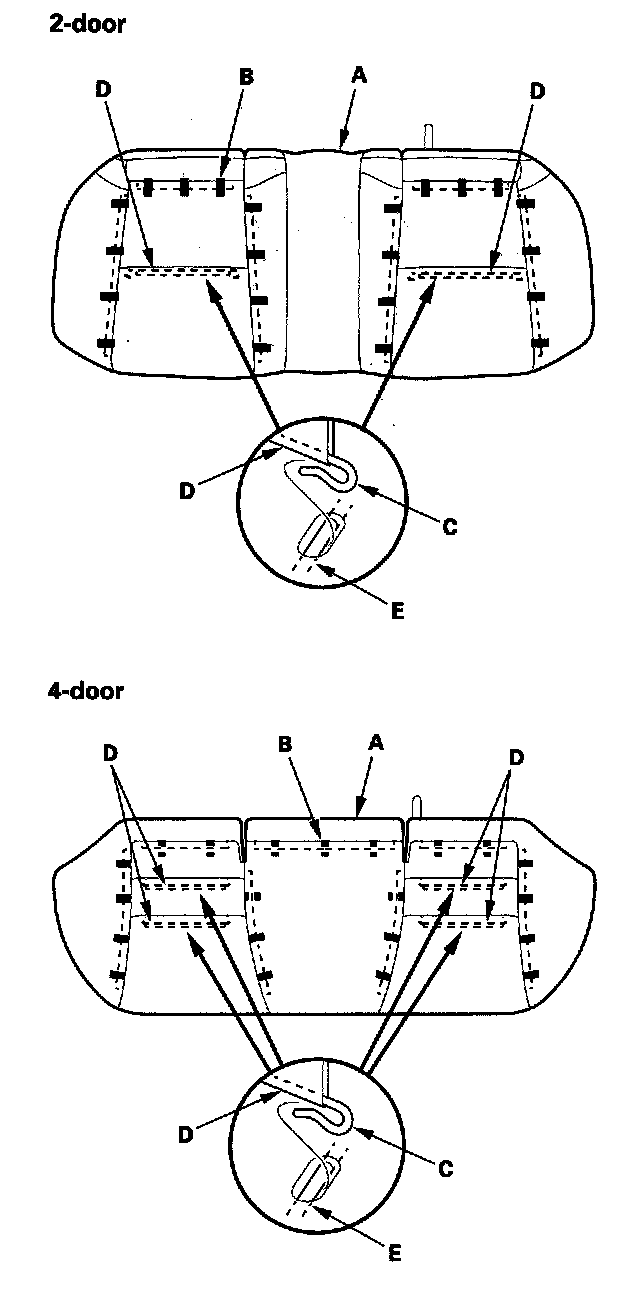 2-door

D
B
A
D
D
C
E

4-door

D
B
A
D
D
C
E