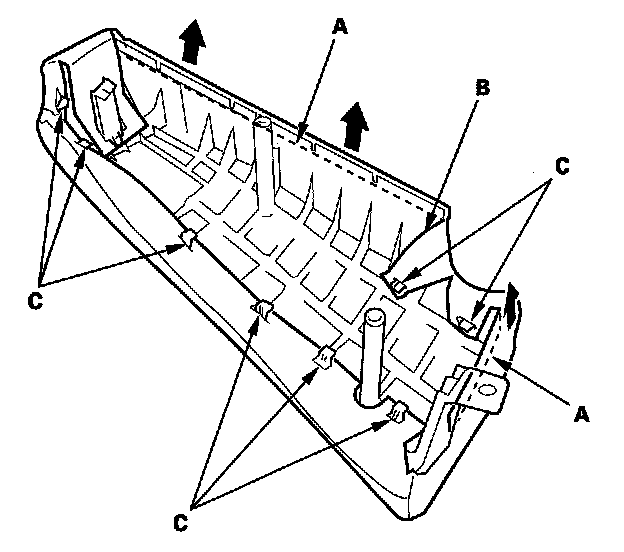 A
B
C
C
A
C