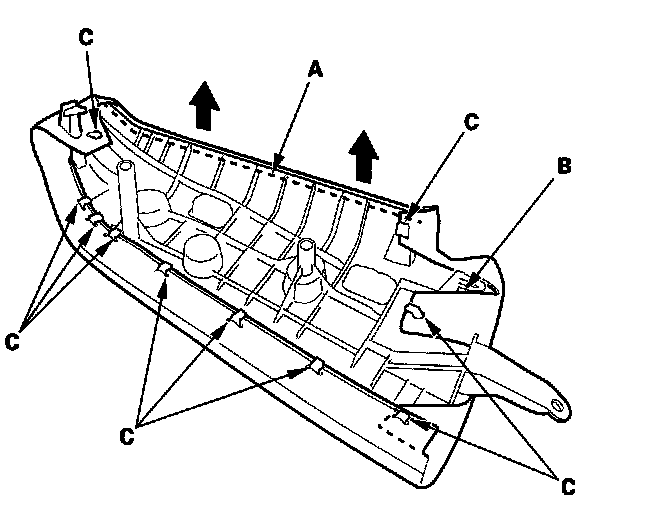 C
A
C
B
C
C
C