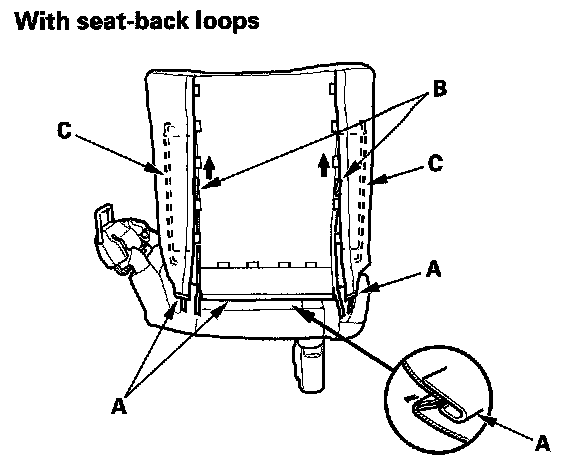 With seat-back loops

B

C

C

A

A

A