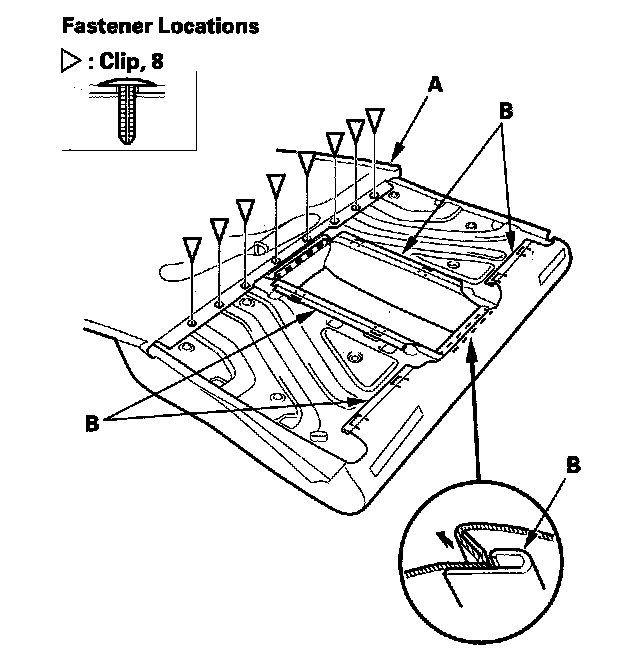 Fastener Locations

▷ : Clip, 8

A

B

B

B