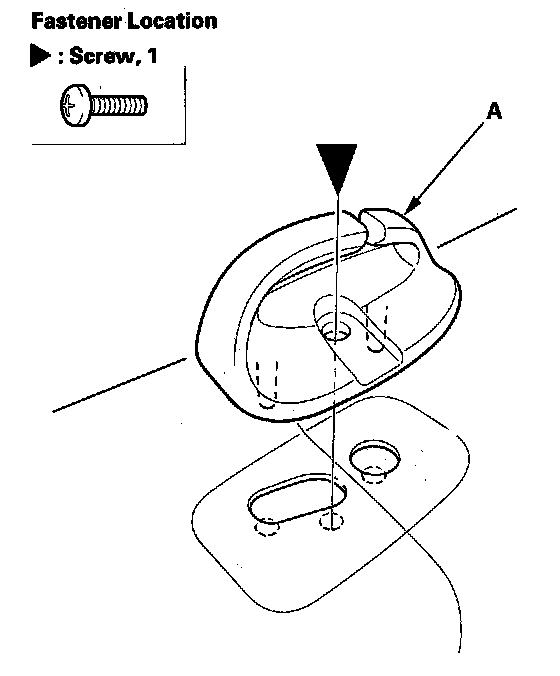 Fastener Location

▶ : Screw, 1

A