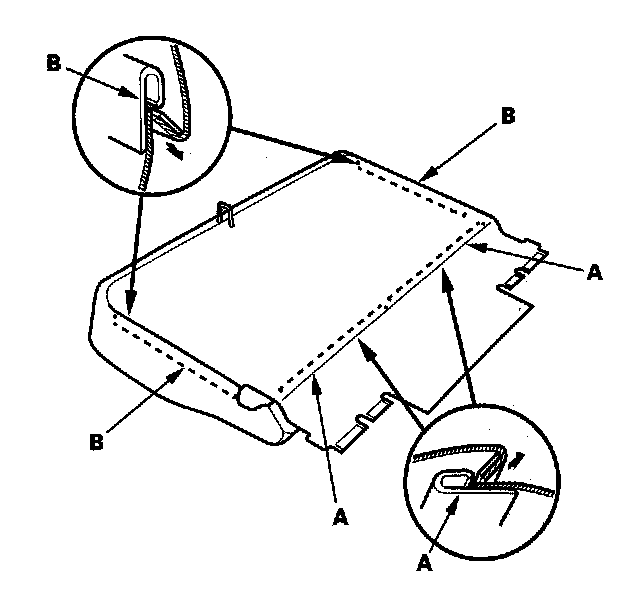 B
B
A
B
A
A