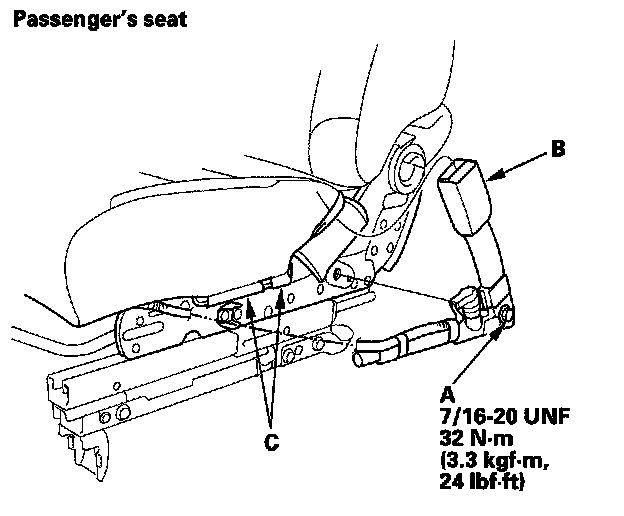 Passenger's seat

B

C

A
7/16-20 UNF
32 N·m
(3.3 kgf·m,
24 lbf·ft)