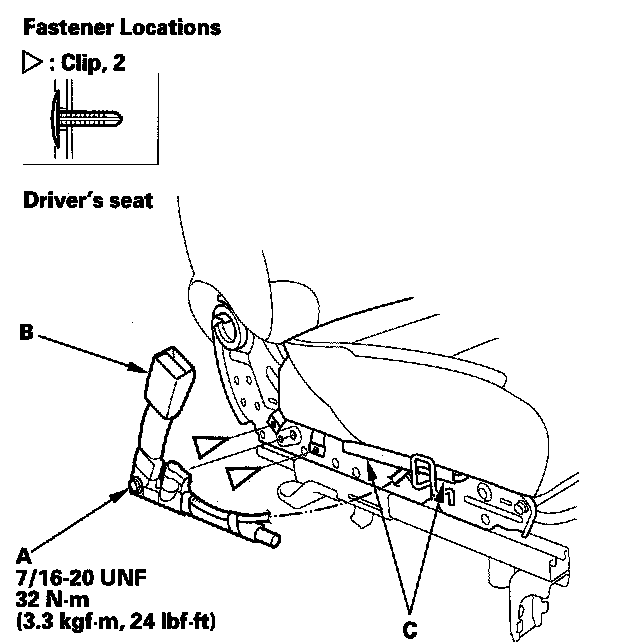 Fastener Locations

▷ : Clip, 2

Driver's seat

B

A
7/16-20 UNF
32 N·m
(3.3 kgf·m, 24 lbf·ft)

C