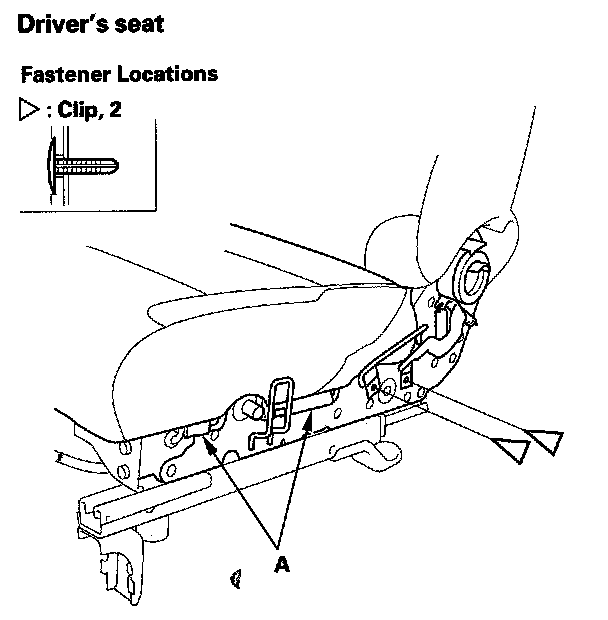 Driver's seat

Fastener Locations

▷ : Clip, 2

A