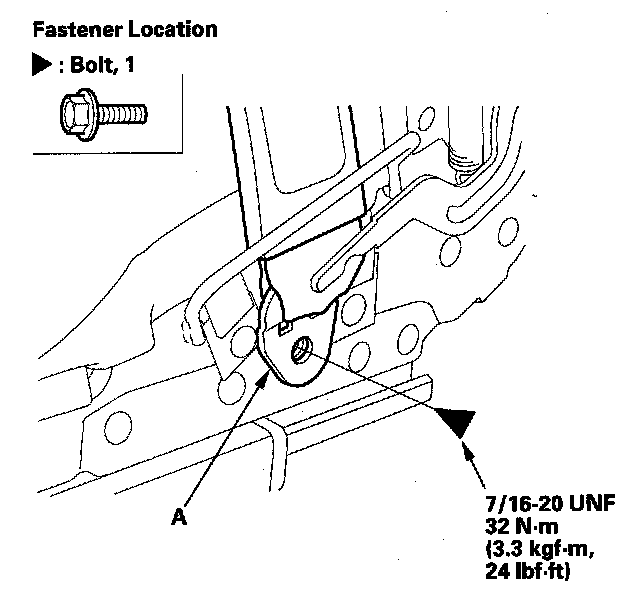 Fastener Location

▶ : Bolt, 1

A

7/16-20 UNF
32 N·m
(3.3 kgf·m,
24 lbf·ft)