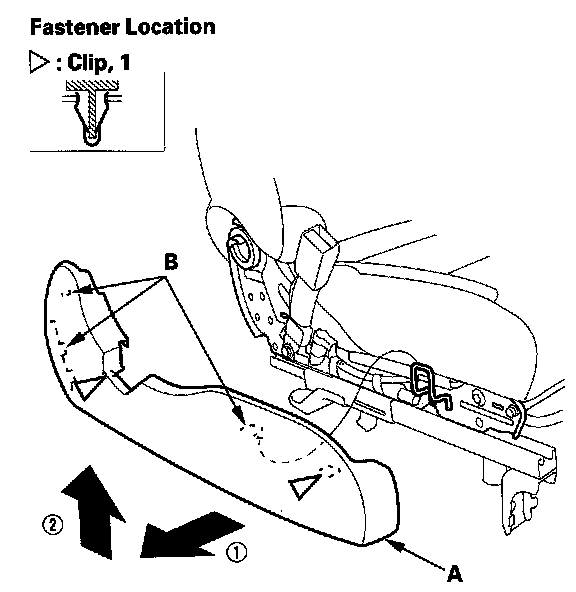 Fastener Location

▷ : Clip, 1

B

②

①

A