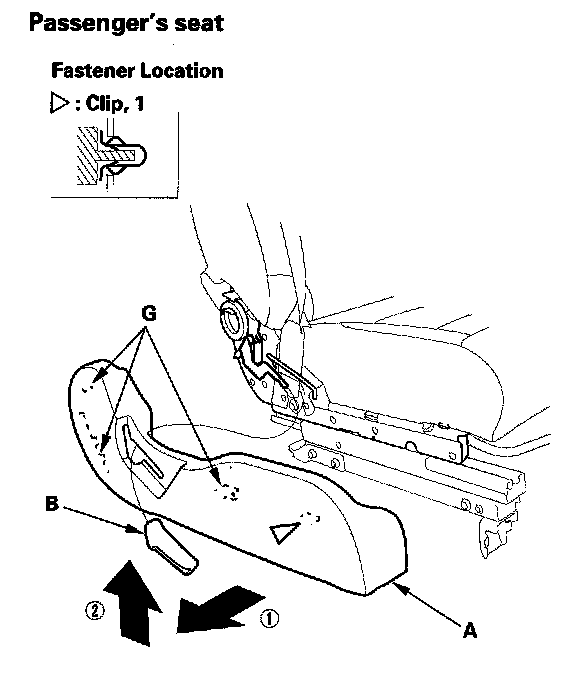 Passenger's seat

Fastener Location

▷ : Clip, 1

G

B

②

①

A