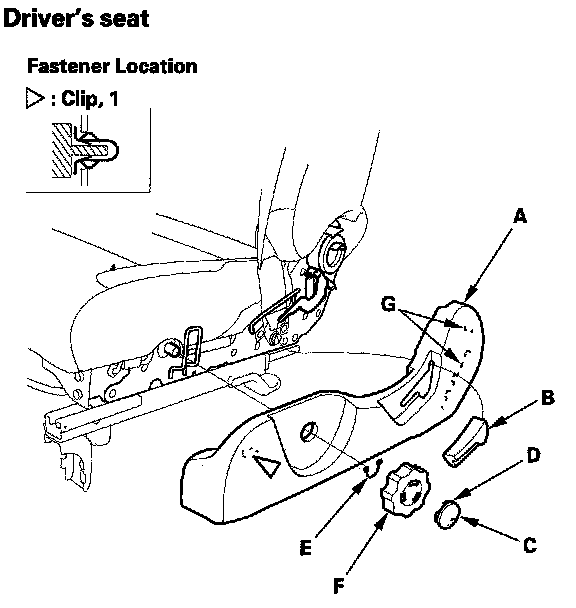 Driver's seat

Fastener Location

▷ : Clip, 1

A

G

B

D

C

E

F