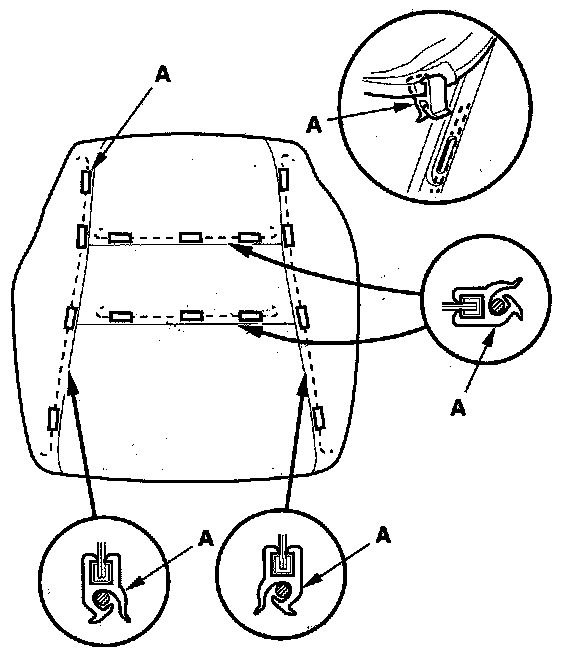 A
A
A
A
A