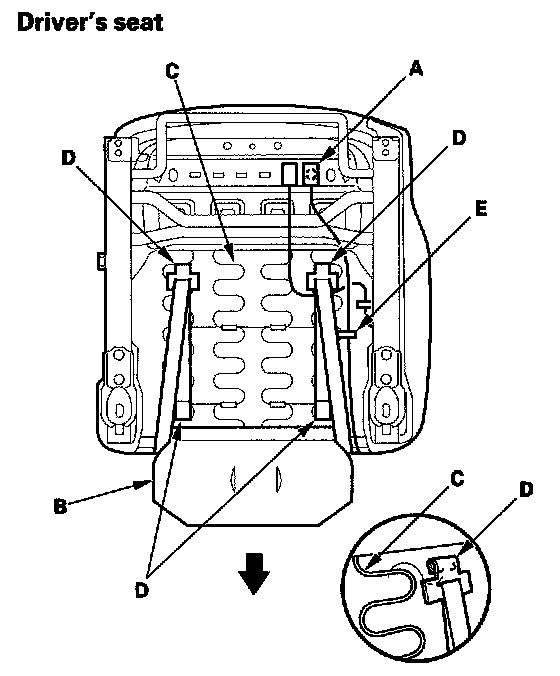 Driver's seat

C
A
D
D
E
B
D
C
D