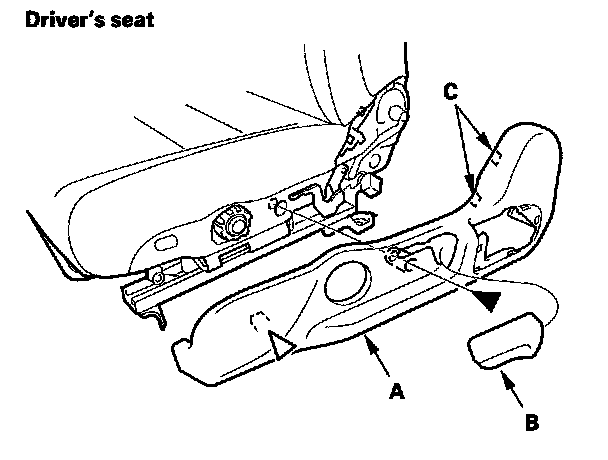 Driver's seat

C

A

B