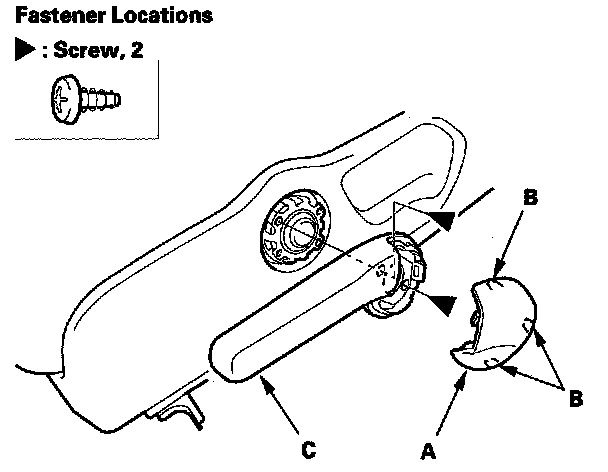 Fastener Locations

▶ : Screw, 2

B

B

C

A