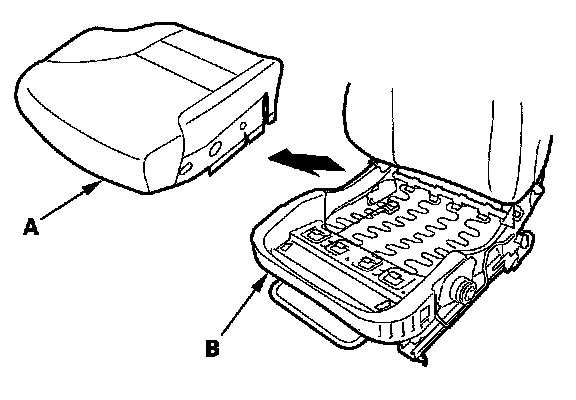 A

B