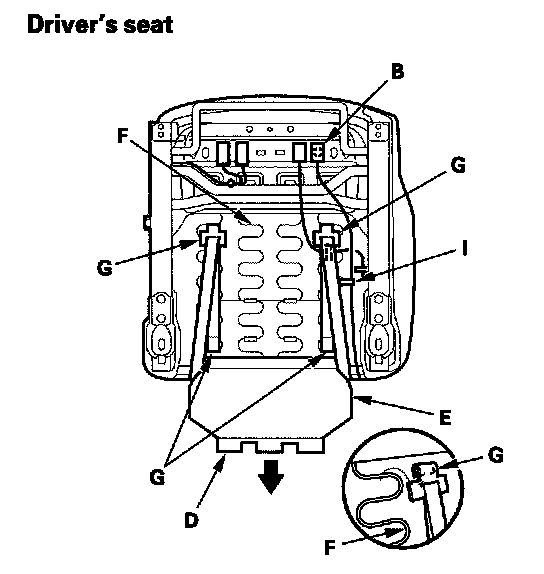 Driver's seat

B
F
G
G
I
E
G
G
D
F