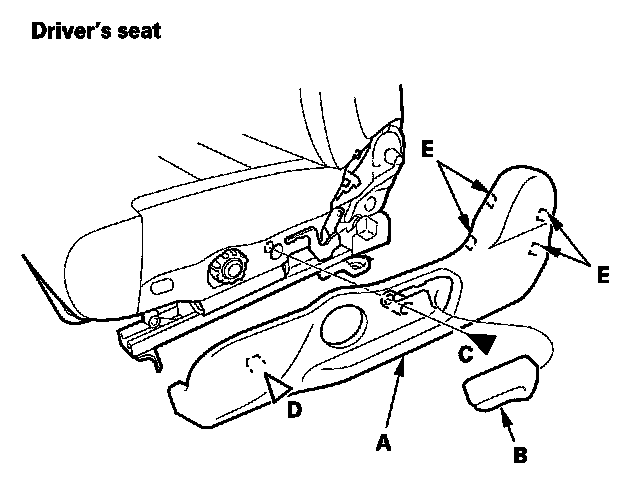 Driver's seat

E

E

C

D

A

B