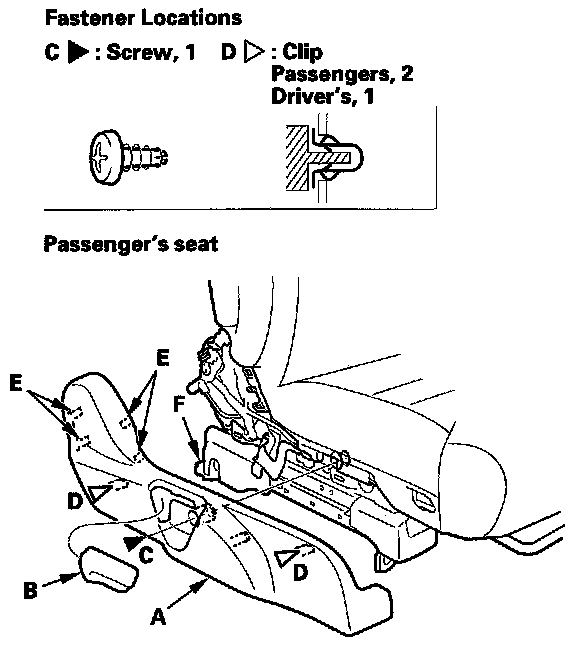 Fastener Locations

C ▶ : Screw, 1   D ▷ : Clip
Passengers, 2
Driver's, 1

Passenger's seat

E
E
F
D
C
D
B
A