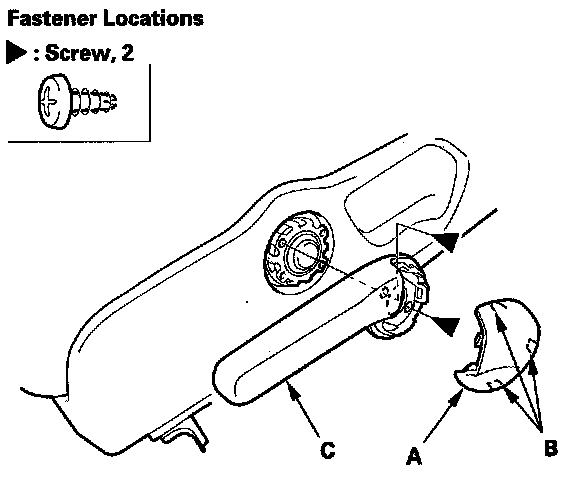 Fastener Locations

▶ : Screw, 2

C

A

B