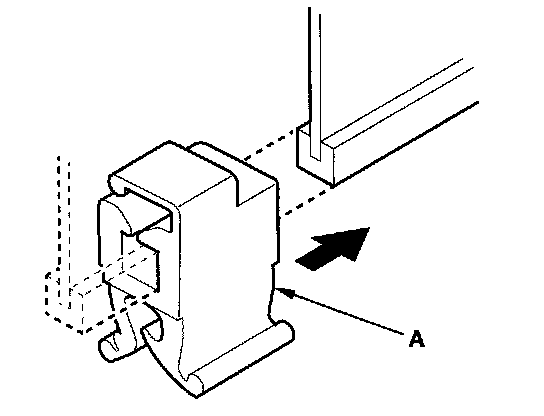 A