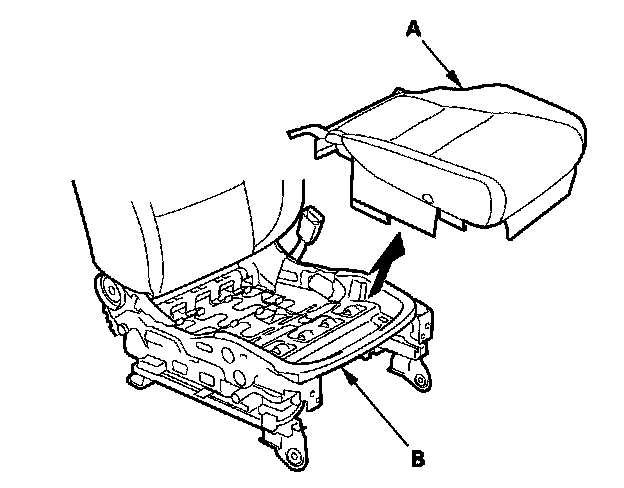 A

B