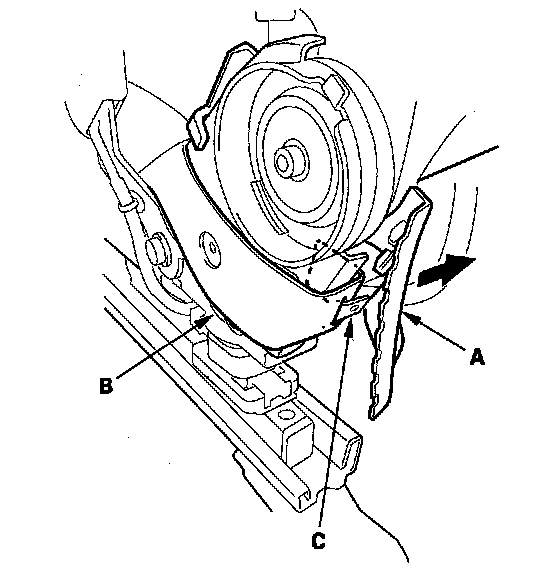 A
B
C