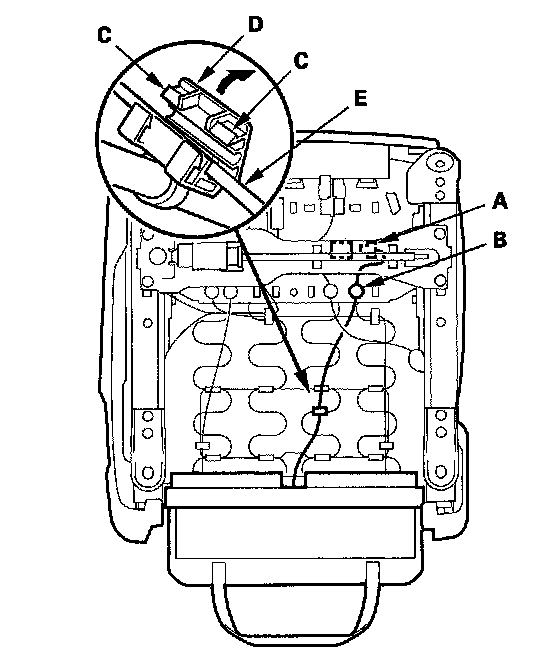 C
D
C
E
A
B