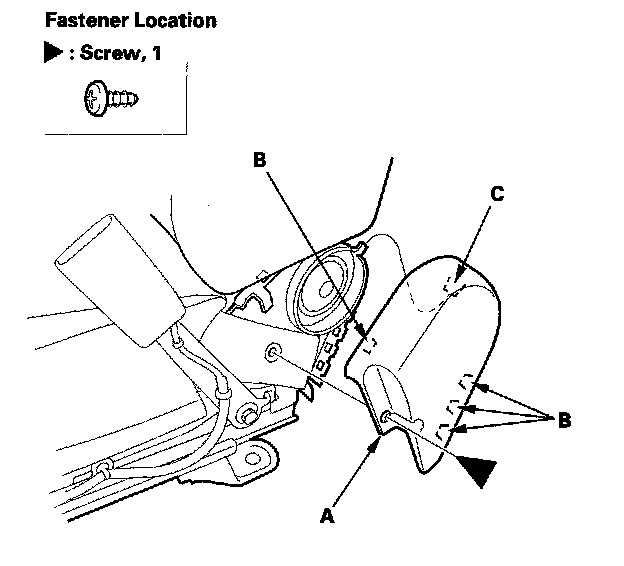 Fastener Location

▶ : Screw, 1

B

C

B

A