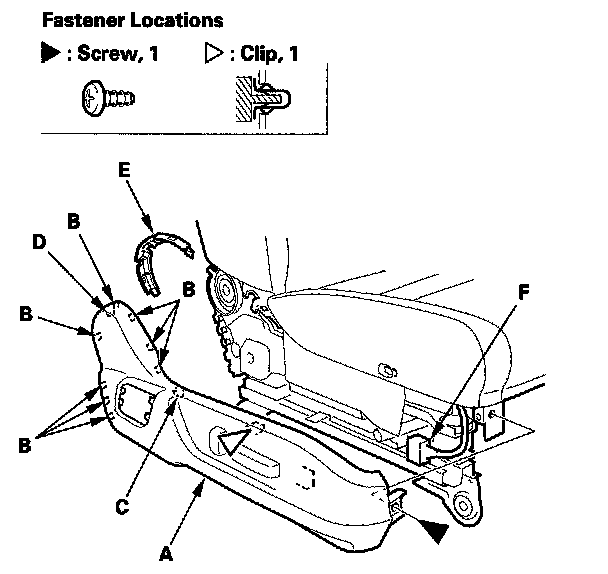 Fastener Locations

▶ : Screw, 1    ▷ : Clip, 1

E
B
D
B
B
F
B
C
A