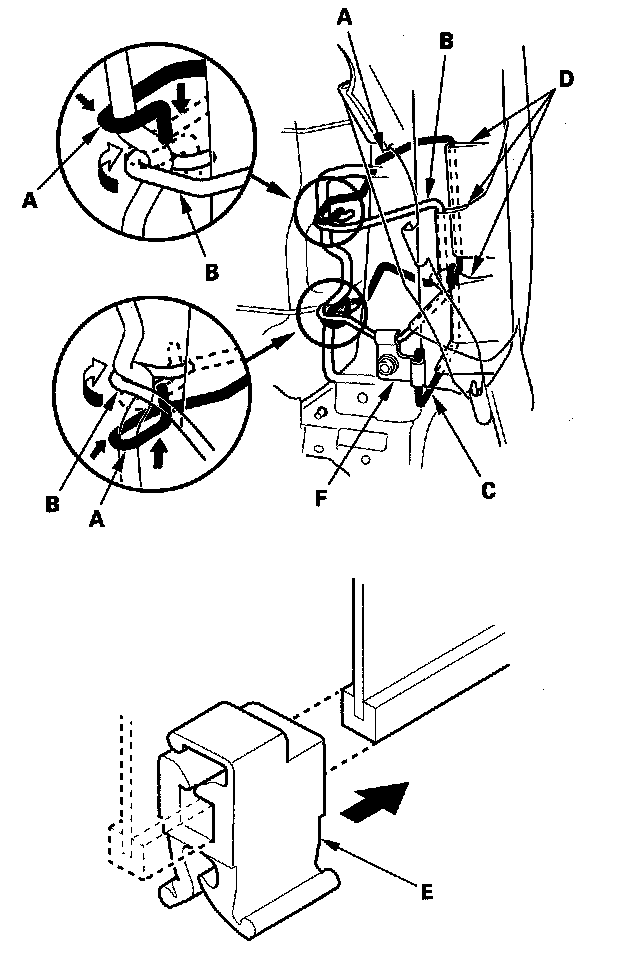 A
B
D
A
B
B
A
F
C
E