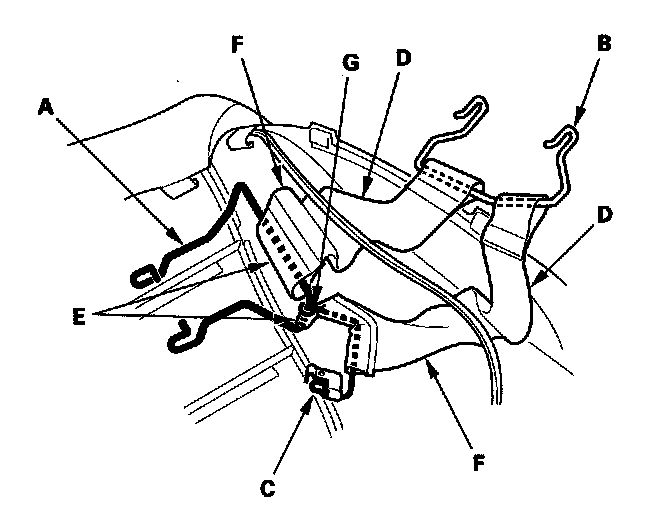 F
G
D
B
A
D
E
C
F