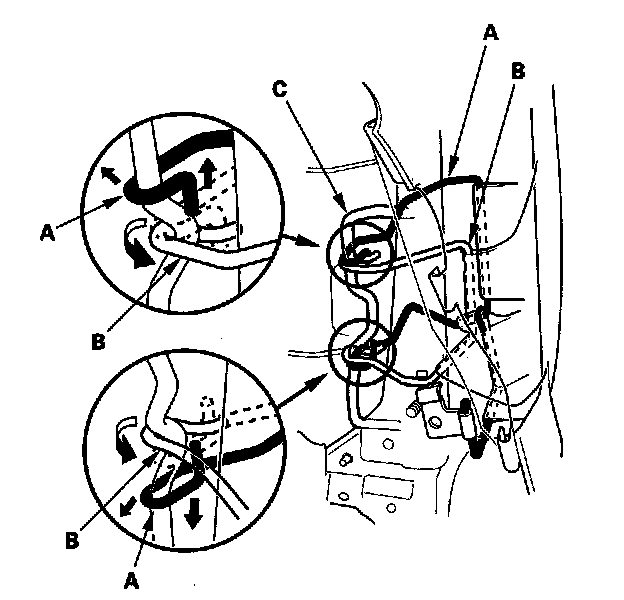 A
B
C
A
B
B
A