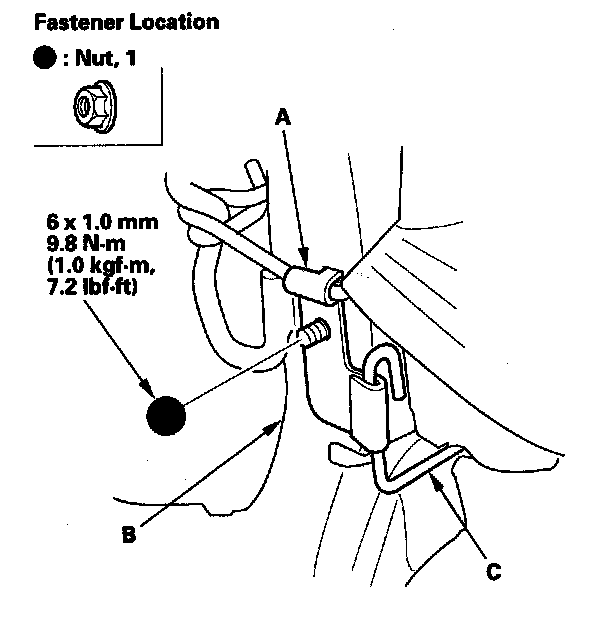 Fastener Location

● : Nut, 1

A

6 x 1.0 mm
9.8 N·m
(1.0 kgf·m,
7.2 lbf·ft)

B

C