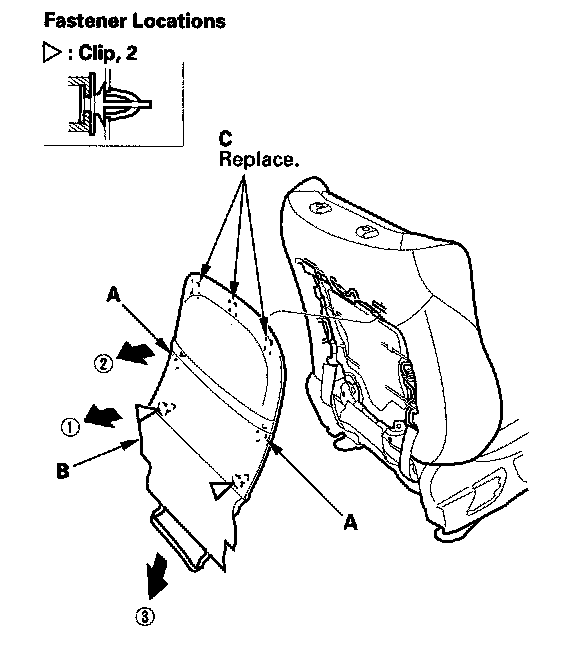 Fastener Locations

▷ : Clip, 2

C
Replace.

A

②

①

B

A

③