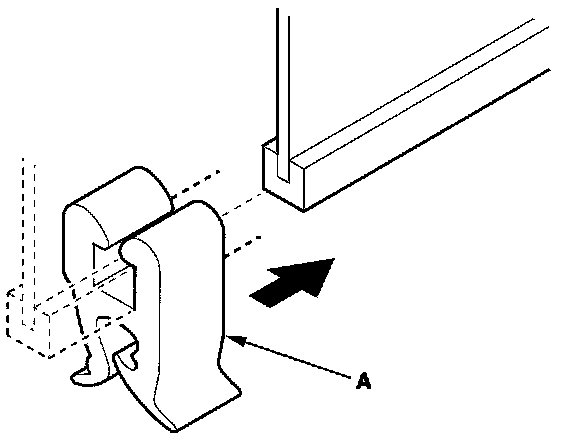 A