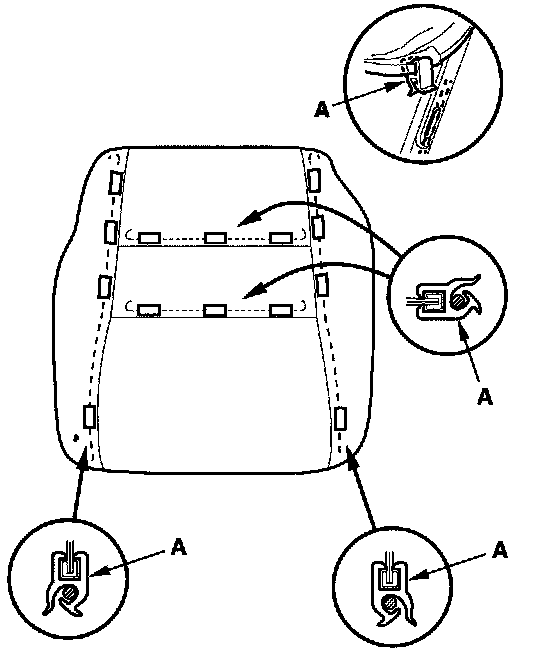 A

A

A

A