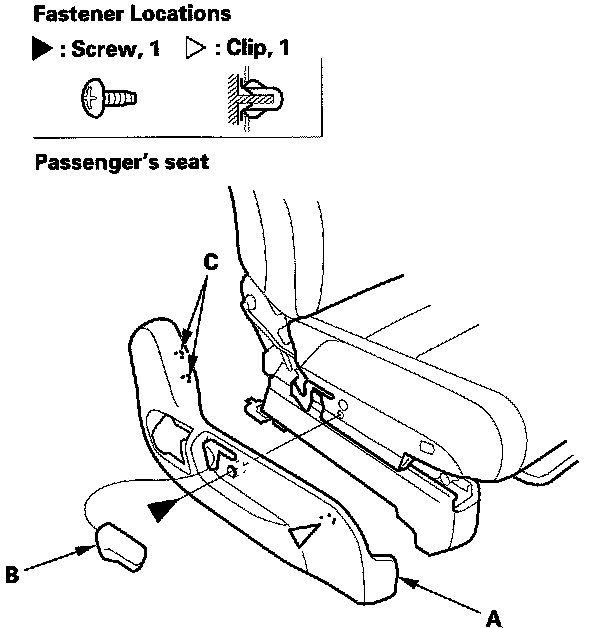 Fastener Locations

▶ : Screw, 1 ▷ : Clip, 1

Passenger's seat

C

B

A