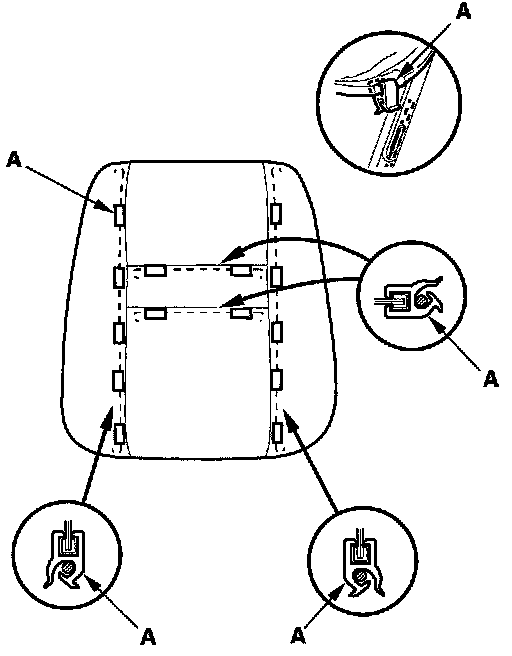 A

A

A

A

A