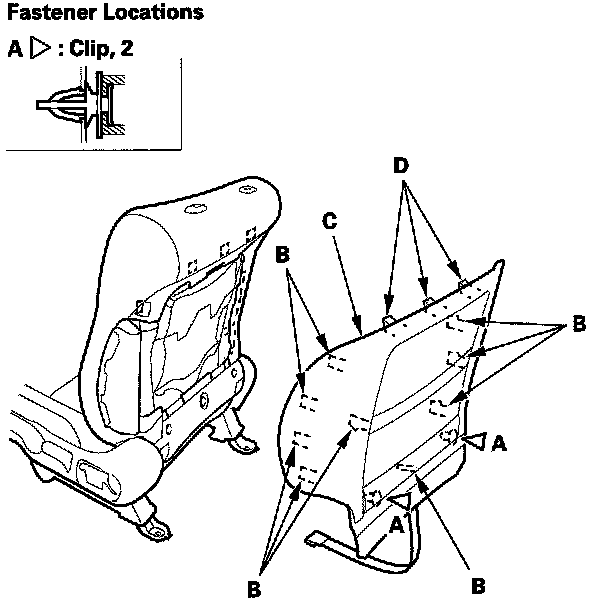 Fastener Locations

A ▷ : Clip, 2

D

C

B

B

A

A

B

B