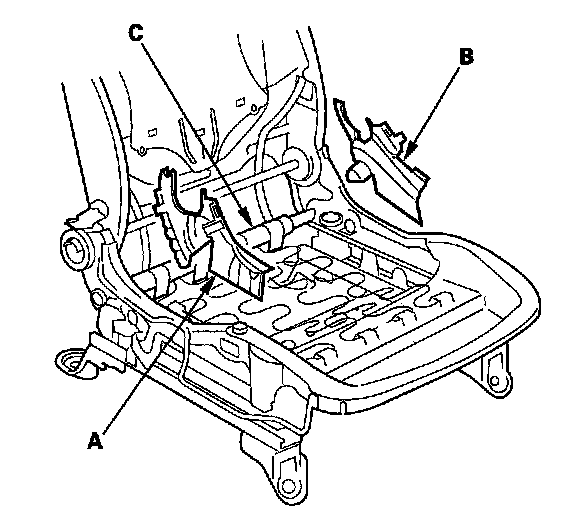 C
B
A