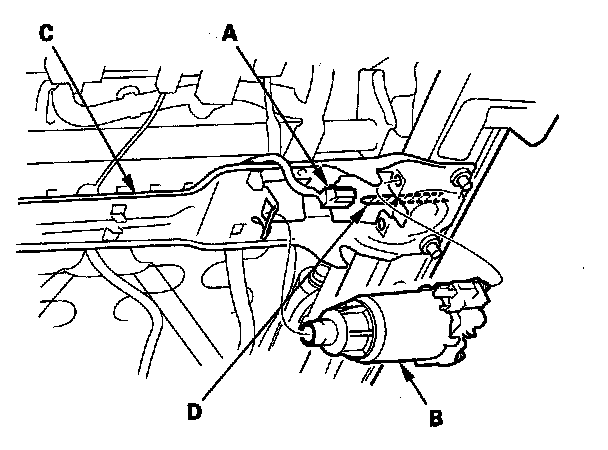 C
A
D
B