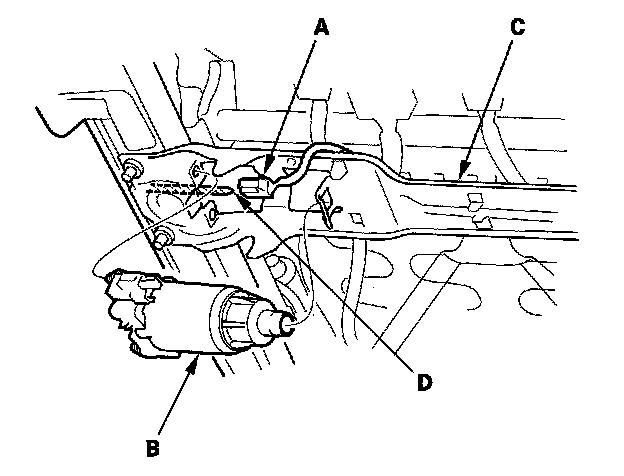 A
C
D
B