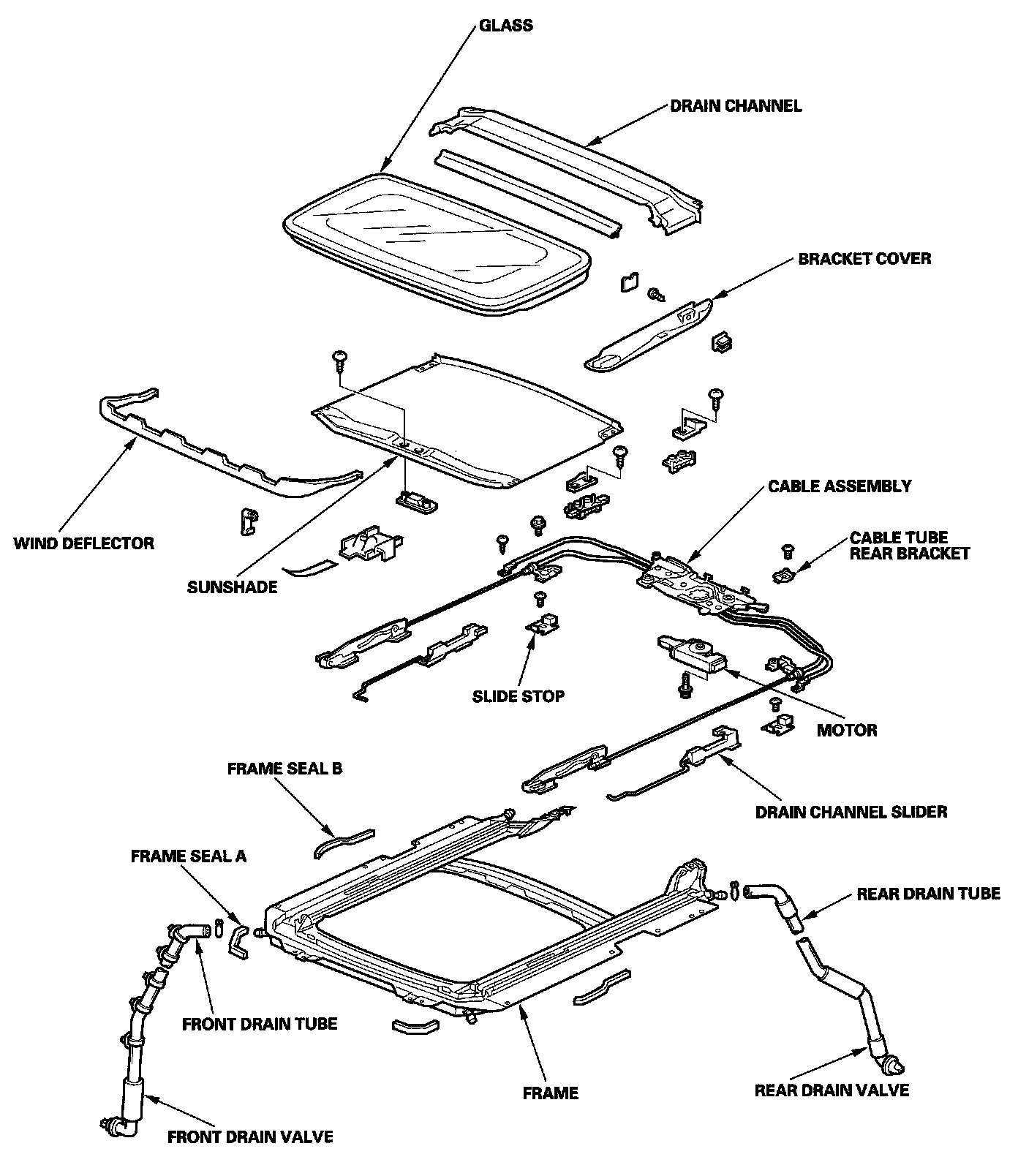 GLASS

DRAIN CHANNEL

BRACKET COVER

WIND DEFLECTOR

SUNSHADE

CABLE ASSEMBLY

CABLE TUBE REAR BRACKET

SLIDE STOP

MOTOR

FRAME SEAL B

DRAIN CHANNEL SLIDER

FRAME SEAL A

REAR DRAIN TUBE

FRONT DRAIN TUBE

FRAME

REAR DRAIN VALVE

FRONT DRAIN VALVE