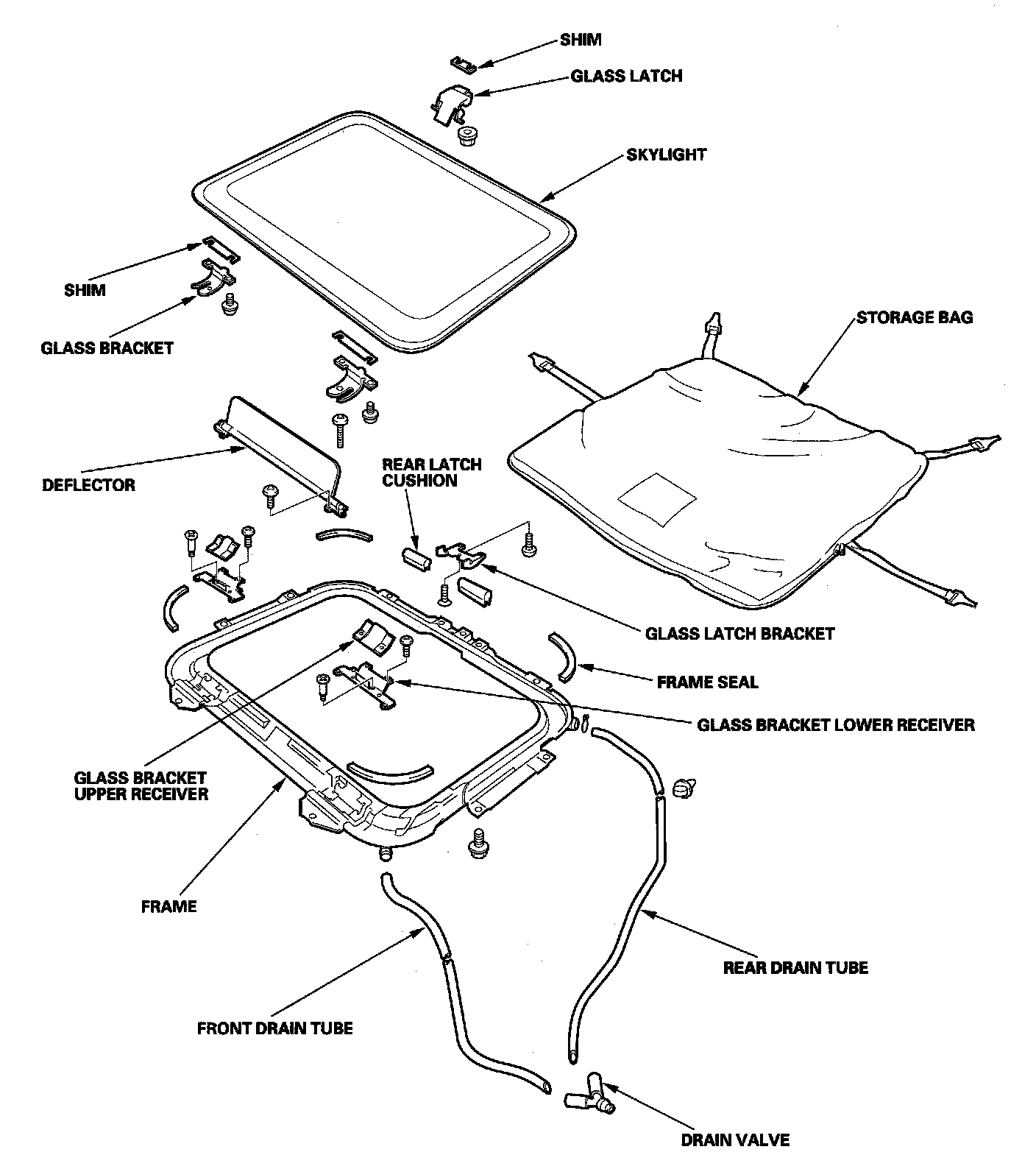 SHIM

GLASS LATCH

SKYLIGHT

SHIM

GLASS BRACKET

STORAGE BAG

DEFLECTOR

REAR LATCH CUSHION

GLASS LATCH BRACKET

FRAME SEAL

GLASS BRACKET LOWER RECEIVER

GLASS BRACKET UPPER RECEIVER

FRAME

REAR DRAIN TUBE

FRONT DRAIN TUBE

DRAIN VALVE