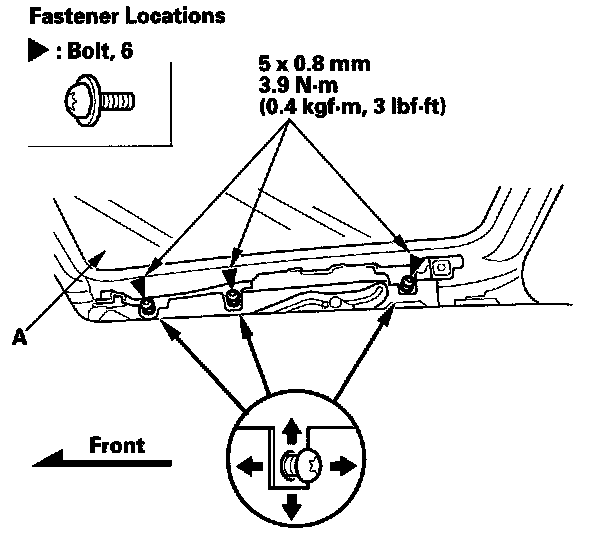 Fastener Locations

▶ : Bolt, 6

5 x 0.8 mm
3.9 N·m
(0.4 kgf·m, 3 lbf·ft)

A

Front