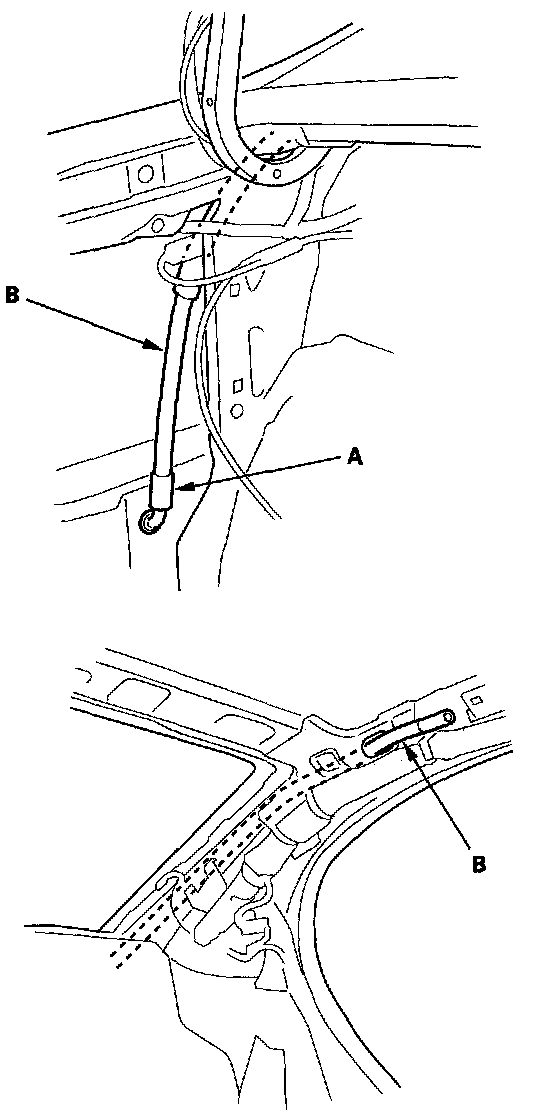 B
A
B