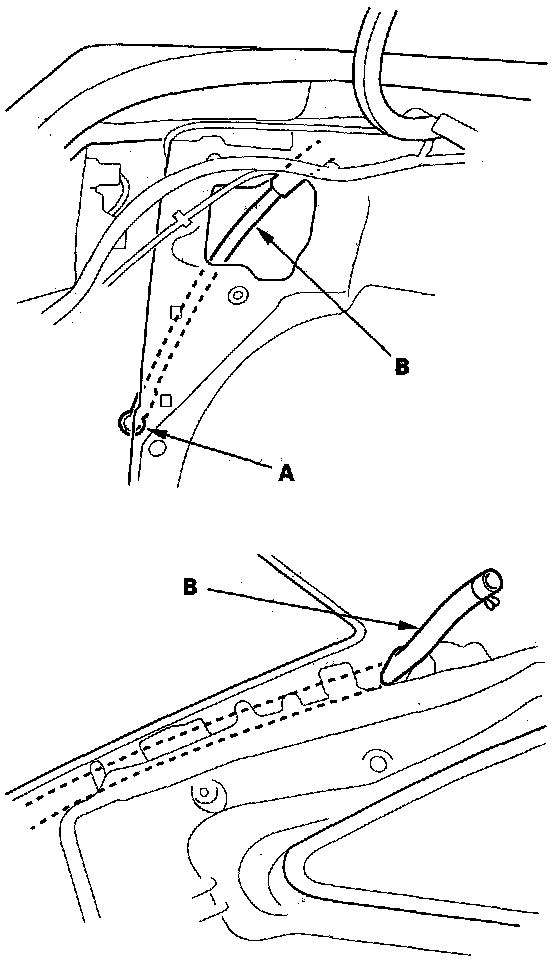 B

A

B