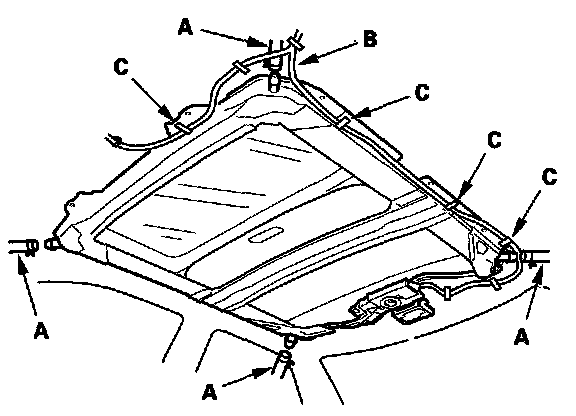 A
B
C
C
C
C
A
A
A